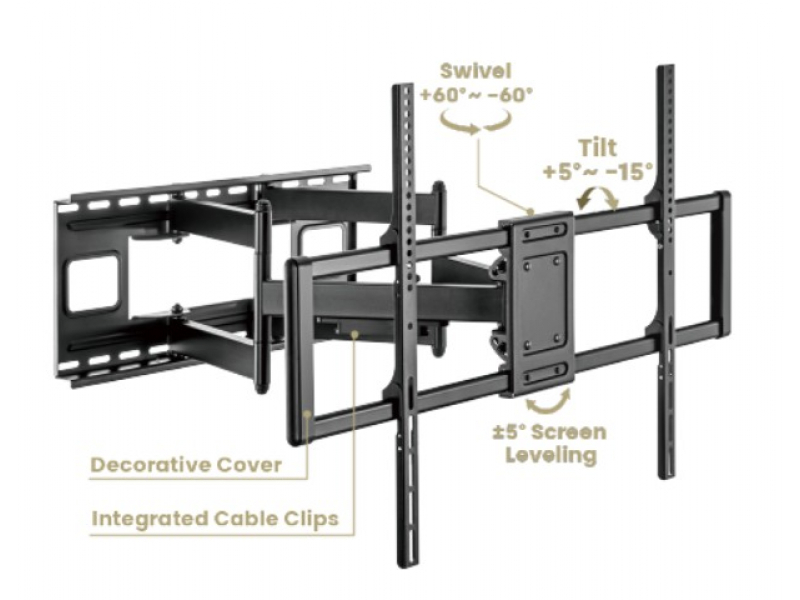 Swivel
+60°~ -60°

Tilt
+5°~ -15°

±5° Screen Leveling

Decorative Cover

Integrated Cable Clips