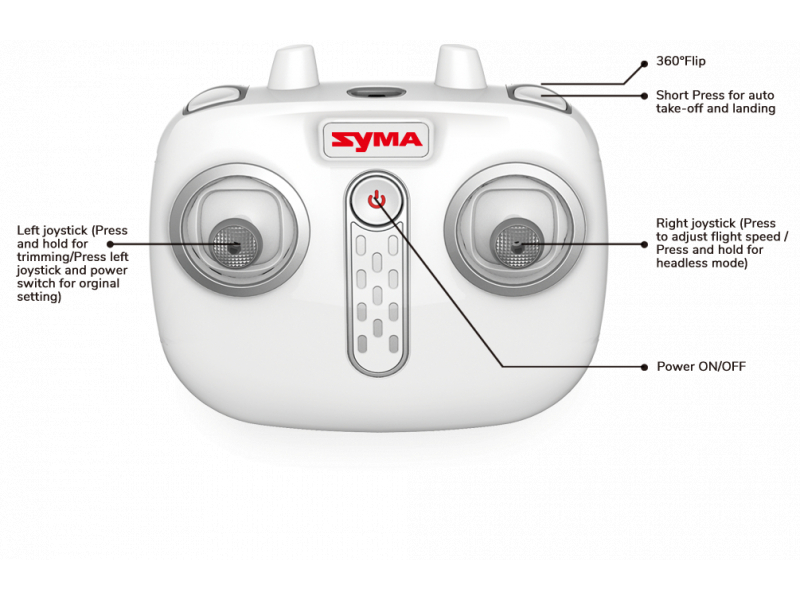 360°Flip

Short Press for auto take-off and landing

SYMA

Left joystick (Press and hold for trimming/Press left joystick and power switch for orginal setting)

Right joystick (Press to adjust flight speed / Press and hold for headless mode)

Power ON/OFF