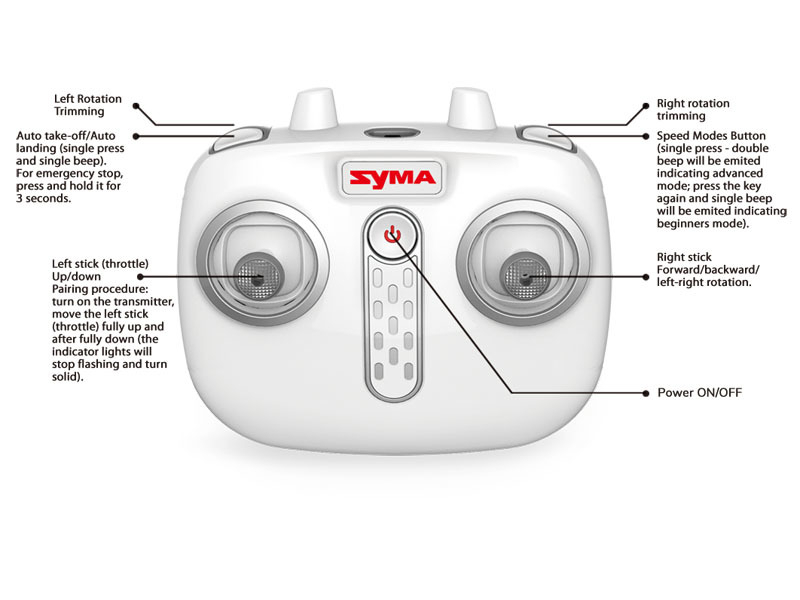 Left Rotation Trimming

Auto take-off/Auto landing (single press and single beep). For emergency stop, press and hold it for 3 seconds.

Left stick (throttle) Up/down Pairing procedure: turn on the transmitter, move the left stick (throttle) fully up and after fully down (the indicator lights will stop flashing and turn solid).

SYMA

Right rotation trimming

Speed Modes Button (single press - double beep will be emited indicating advanced mode; press the key again and single beep will be emited indicating beginners mode).

Right stick Forward/backward/ left-right rotation.

Power ON/OFF