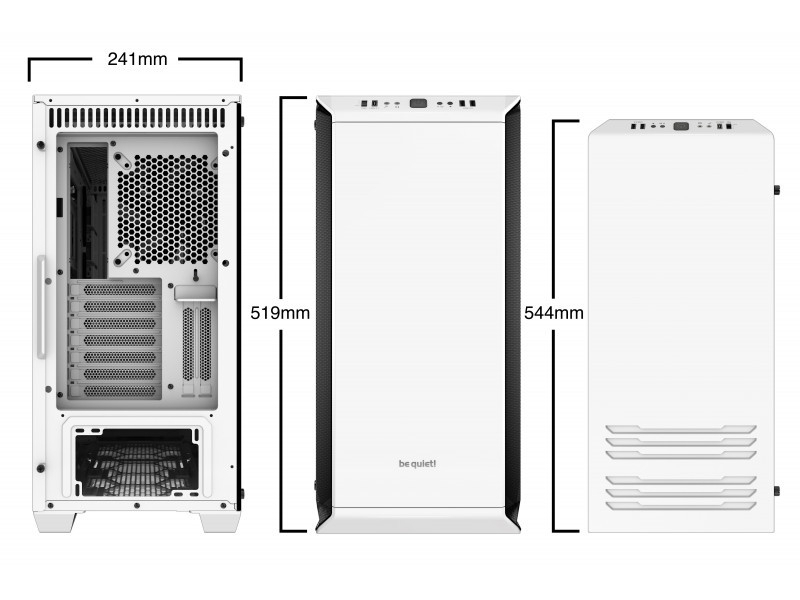 241mm

519mm

be quiet!

544mm