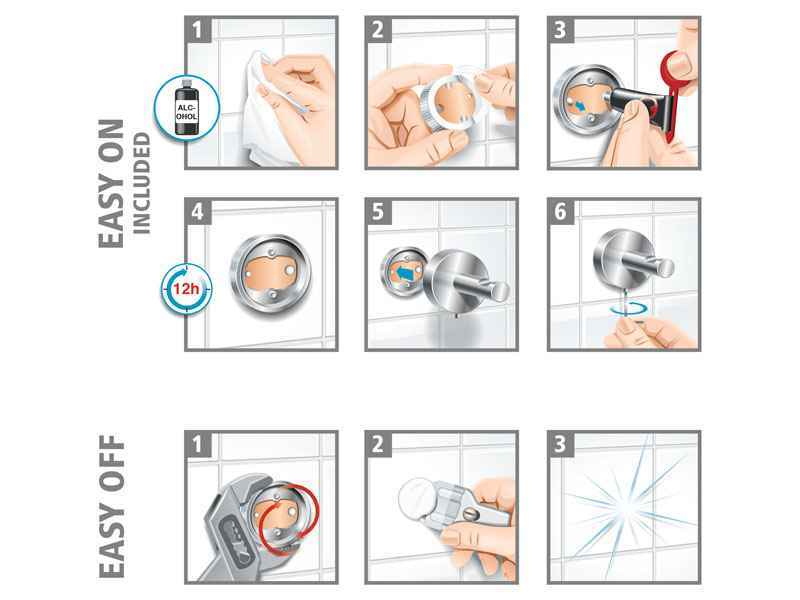 EASY ON
INCLUDED

1
ALC-OHOL

2

3

4
12h

5

6

EASY OFF

1

2

3