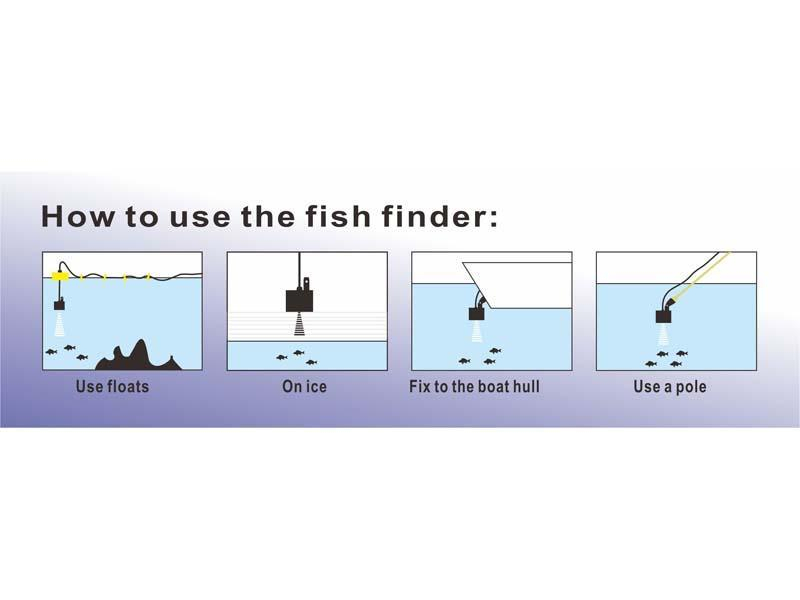 How to use the fish finder:

Use floats

On ice

Fix to the boat hull

Use a pole